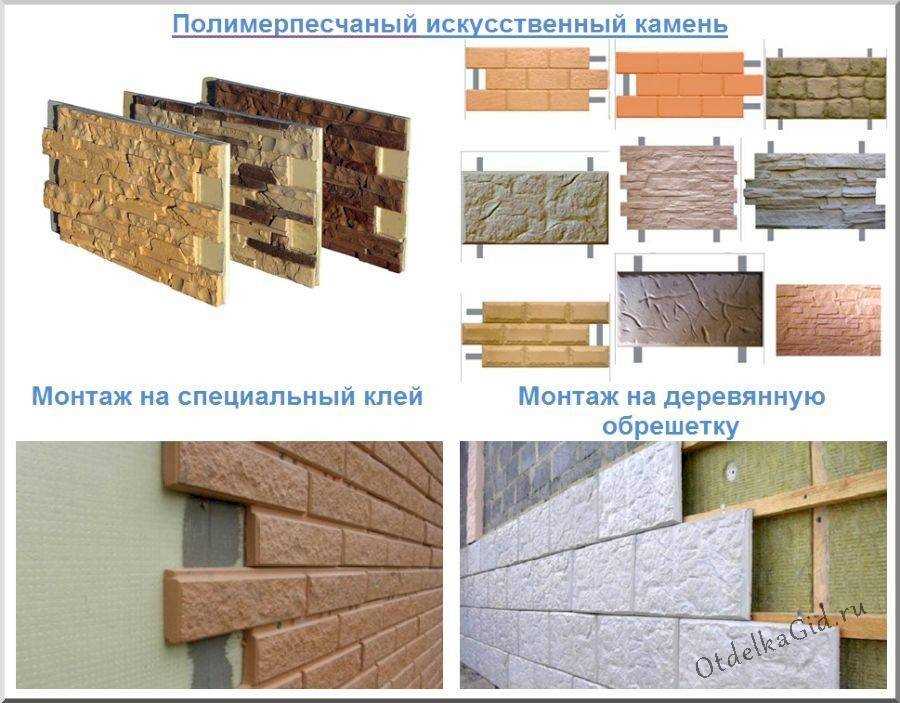 Полимерпесчаный искусственный камень

Монтаж на специальный клей

Монтаж на деревянную обрешетку

OtdelkaGid.ru