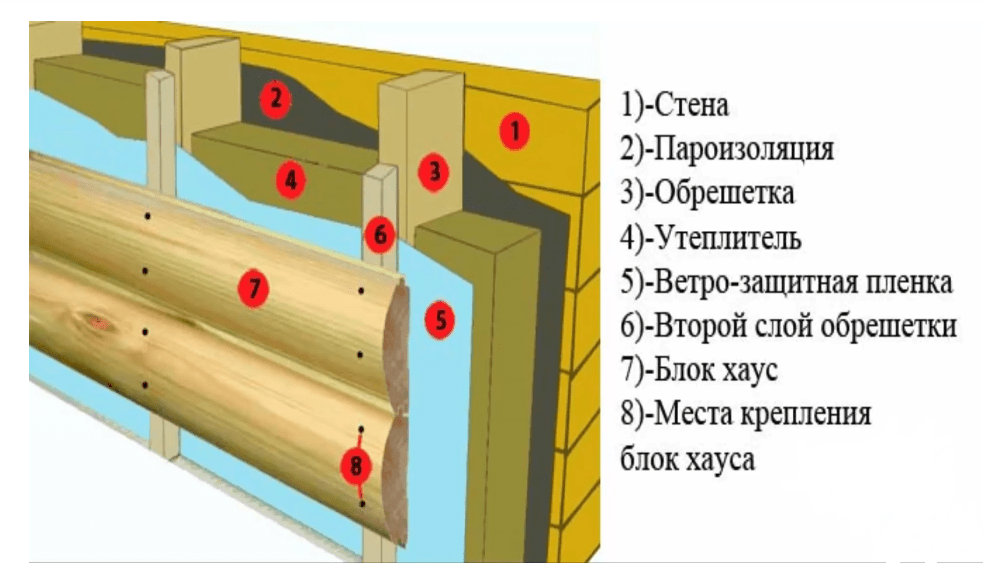 2
1
4
3
6
7
5
8

1)-Стена
2)-Пароизоляция
3)-Обрешетка
4)-Утеплитель
5)-Ветро-защитная пленка
6)-Второй слой обрешетки
7)-Блок хаус
8)-Места крепления блок хауса