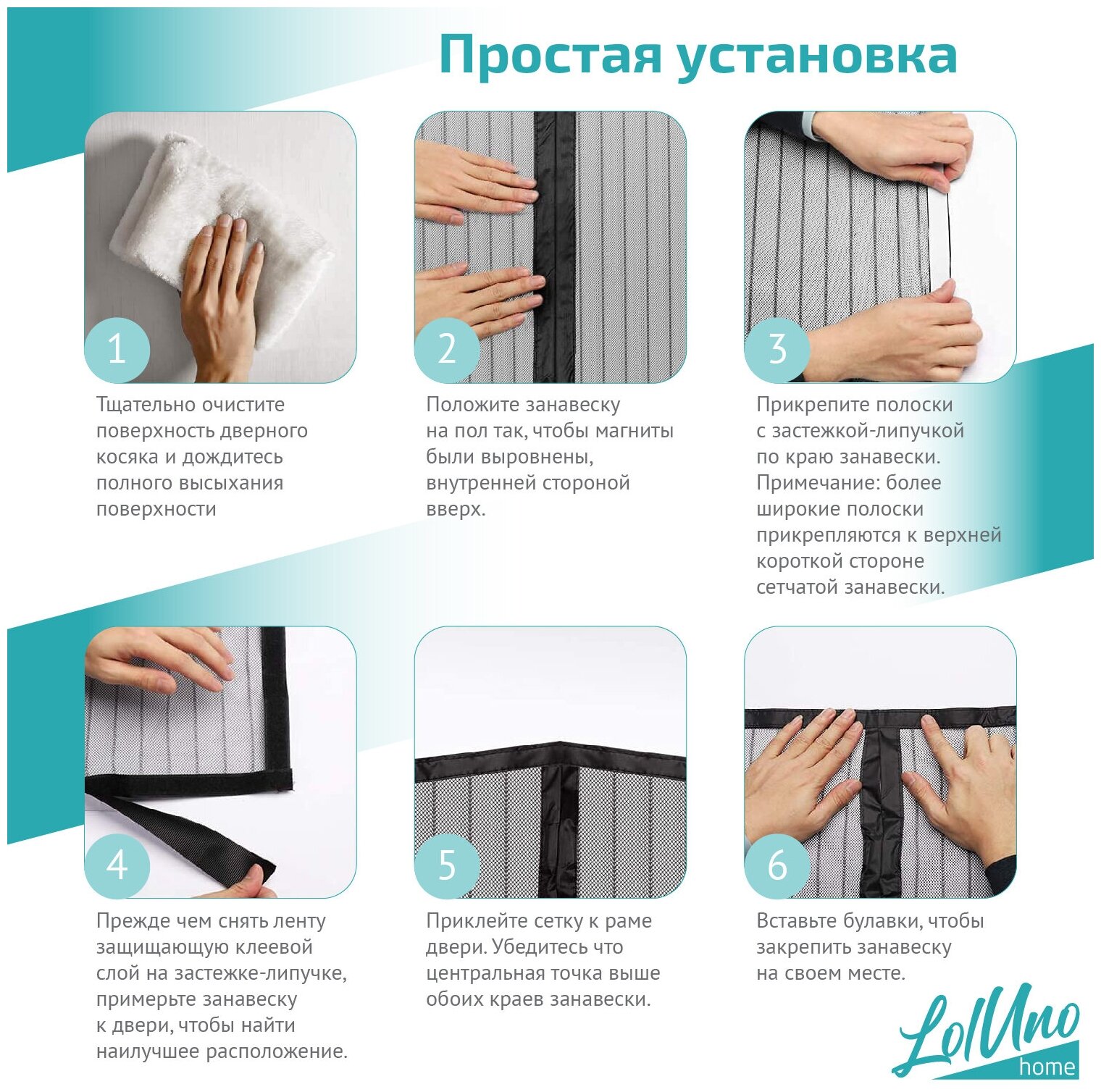 Простая установка

1

Тщательно очистите поверхность дверного косяка и дождитесь полного высыхания поверхности

2

Положите занавеску на пол так, чтобы магниты были выровнены, внутренней стороной вверх.

3

Прикрепите полоски с застежкой-липучкой по краю занавески. Примечание: более широкие полоски прикрепляются к верхней короткой стороне сетчатой занавески.

4

Прежде чем снять ленту защищающую клеевой слой на застежке-липучке, примерьте занавеску к двери, чтобы найти наилучшее расположение.

5

Приклейте сетку к раме двери. Убедитесь что центральная точка выше обоих краев занавески.

6

Вставьте булавки, чтобы закрепить занавеску на своем месте.

LolUno home