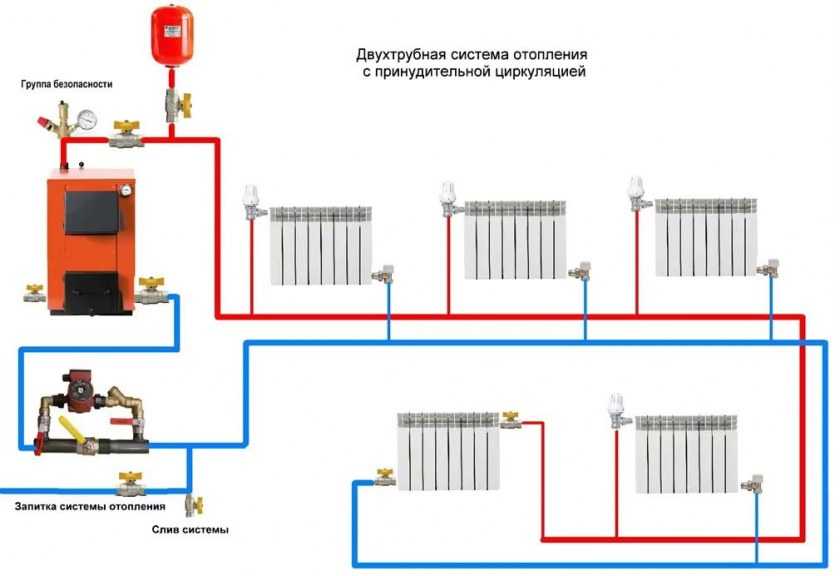 Двухтрубная система отопления
с принудительной циркуляцией

Группа безопасности

Запитка системы отопления

Слив системы