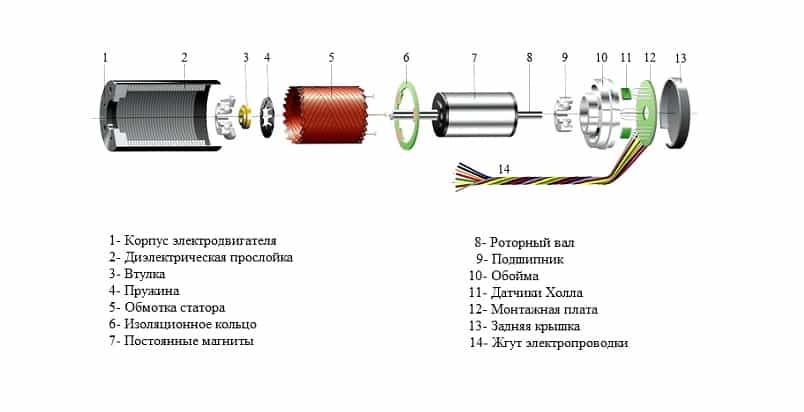 1 2 3 4 5 6 7 8 9 10 11 12 13

14

1- Корпус электродвигателя
2- Диэлектрическая прослойка
3- Втулка
4- Пружина
5- Обмотка статора
6- Изоляционное кольцо
7- Постоянные магниты

8- Роторный вал
9- Подшипник
10- Обойма
11- Датчики Холла
12- Монтажная плата
13- Задняя крышка
14- Жгут электропроводки