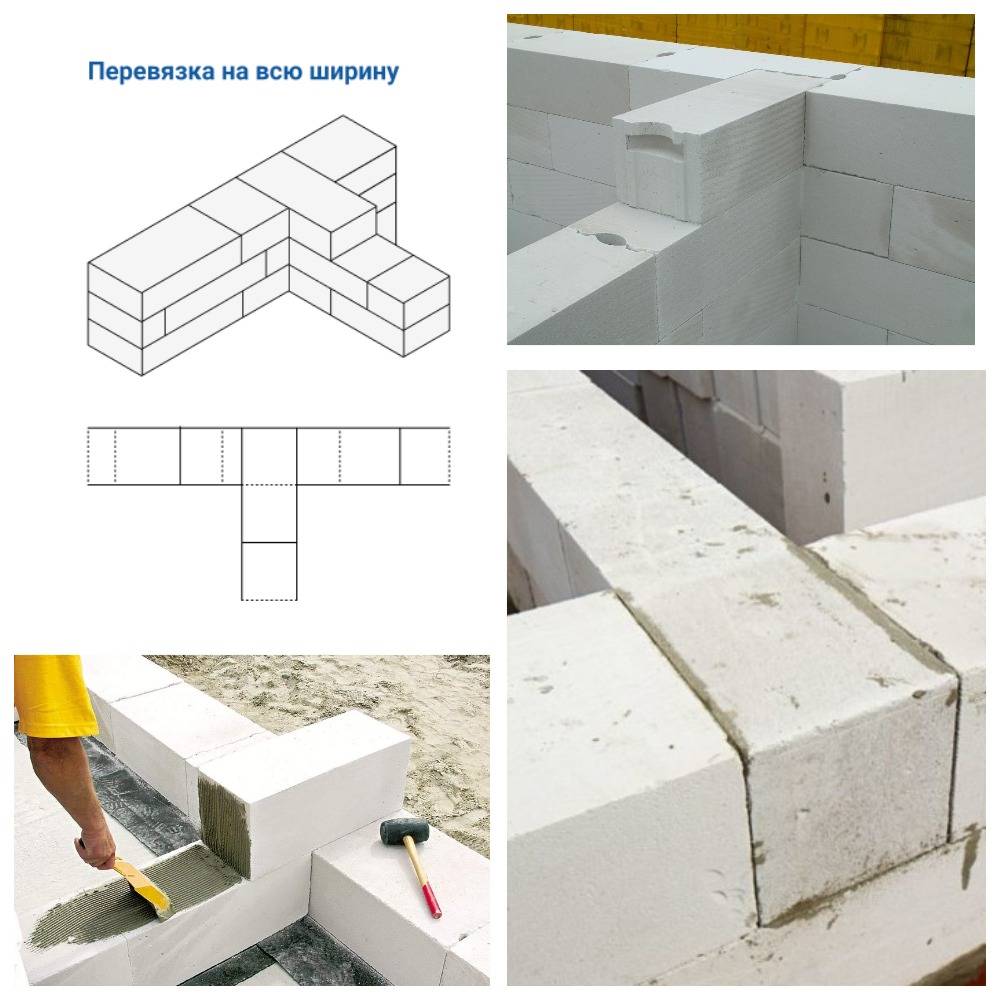 Перевязка на всю ширину