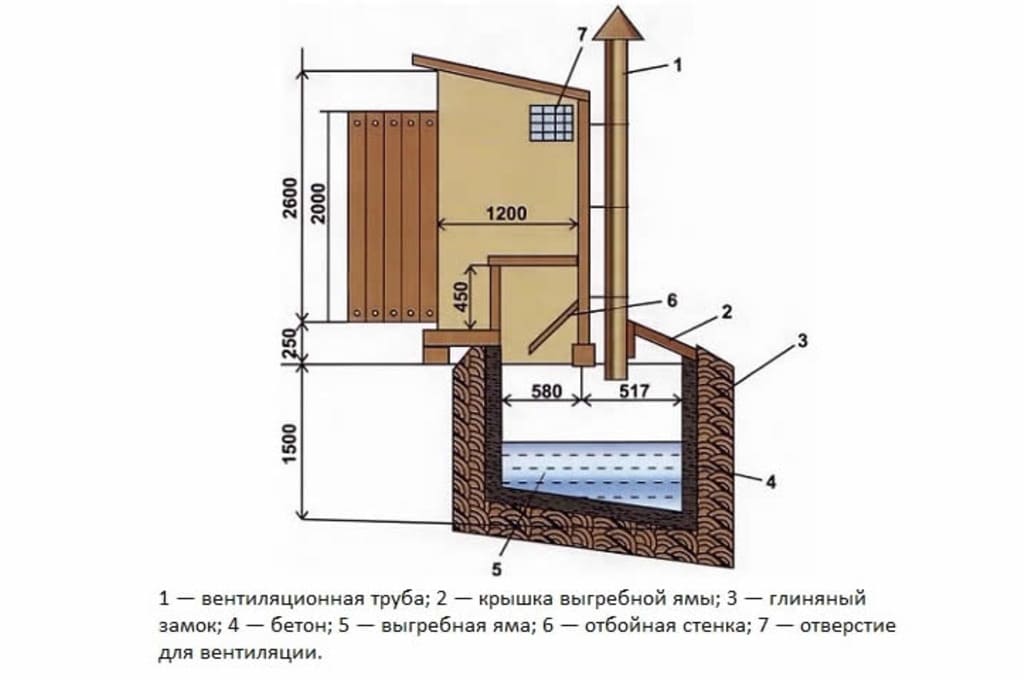 7
1
2600
2000
1200
450
6
2
3
250
580
517
1500
4
5

1 — вентиляционная труба; 2 — крышка выгребной ямы; 3 — глиняный замок; 4 — бетон; 5 — выгребная яма; 6 — отбойная стенка; 7 — отверстие для вентиляции.