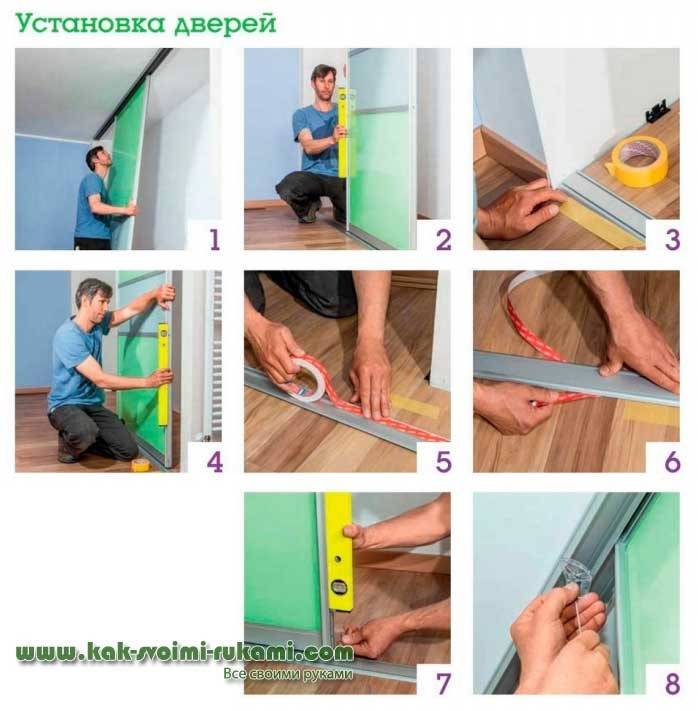 Установка дверей

1

2

3

4

5

6

7

8

www.kak-svoimi-rukami.com
Все своими руками