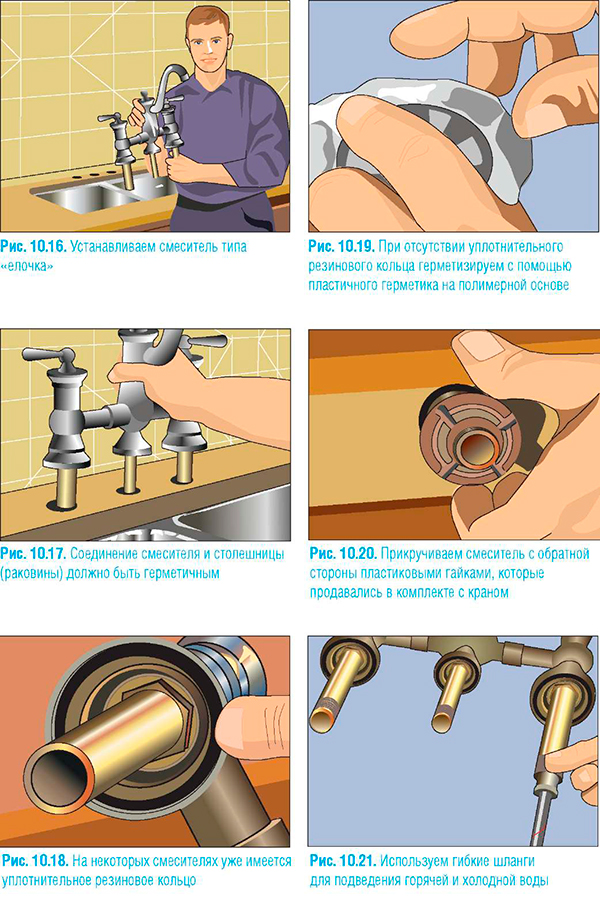 Рис. 10.16. Устанавливаем смеситель типа «елочка»

Рис. 10.17. Соединение смесителя и столешницы (раковины) должно быть герметичным

Рис. 10.18. На некоторых смесителях уже имеется уплотнительное резиновое кольцо

Рис. 10.19. При отсутствии уплотнительного резинового кольца герметизируем с помощью пластичного герметика на полимерной основе

Рис. 10.20. Прикручиваем смеситель с обратной стороны пластиковыми гайками, которые продавались в комплекте с краном

Рис. 10.21. Используем гибкие шланги для подведения горячей и холодной воды