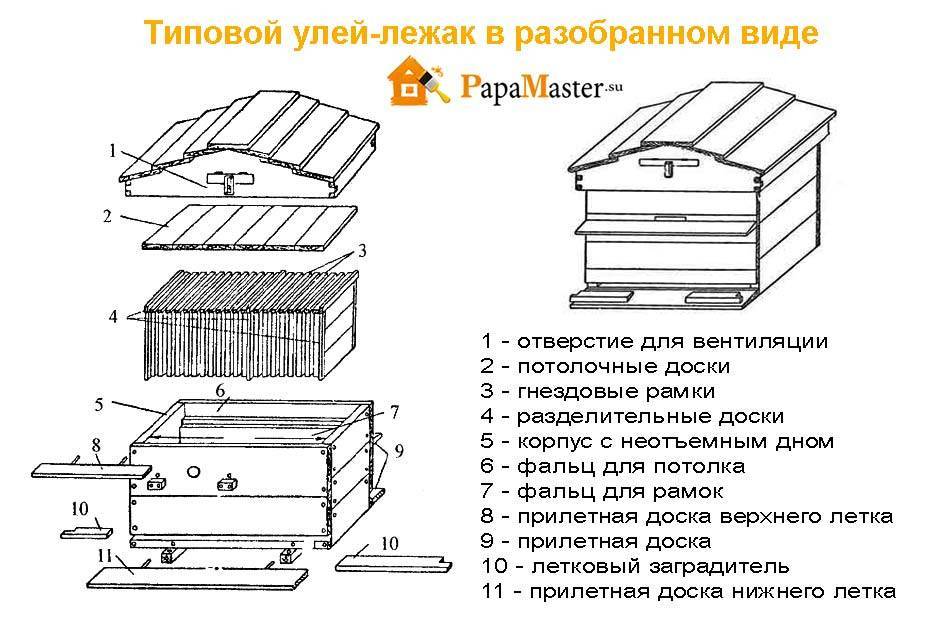 Типовой улей-лежак в разобранном виде

PapaMaster.su

1
2
3
4
5
6
7
8
9
10
10
11

1 - отверстие для вентиляции
2 - потолочные доски
3 - гнездовые рамки
4 - разделительные доски
5 - корпус с неотъемным дном
6 - фальц для потолка
7 - фальц для рамок
8 - прилетная доска верхнего летка
9 - прилетная доска
10 - летковый заградитель
11 - прилетная доска нижнего летка