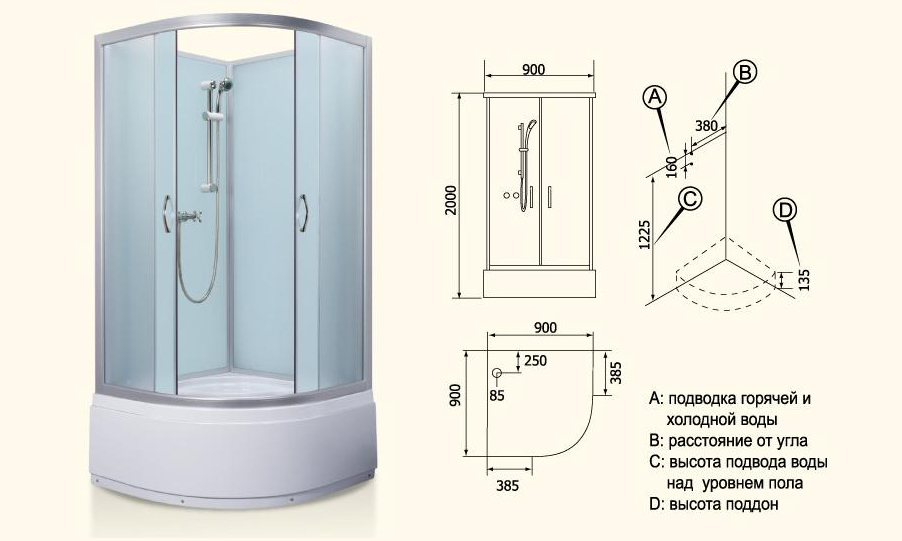 900

2000

A

B

380

160

C

1225

D

135

900

250

385

900

85

385

A: подводка горячей и холодной воды
B: расстояние от угла
C: высота подвода воды над уровнем пола
D: высота поддон