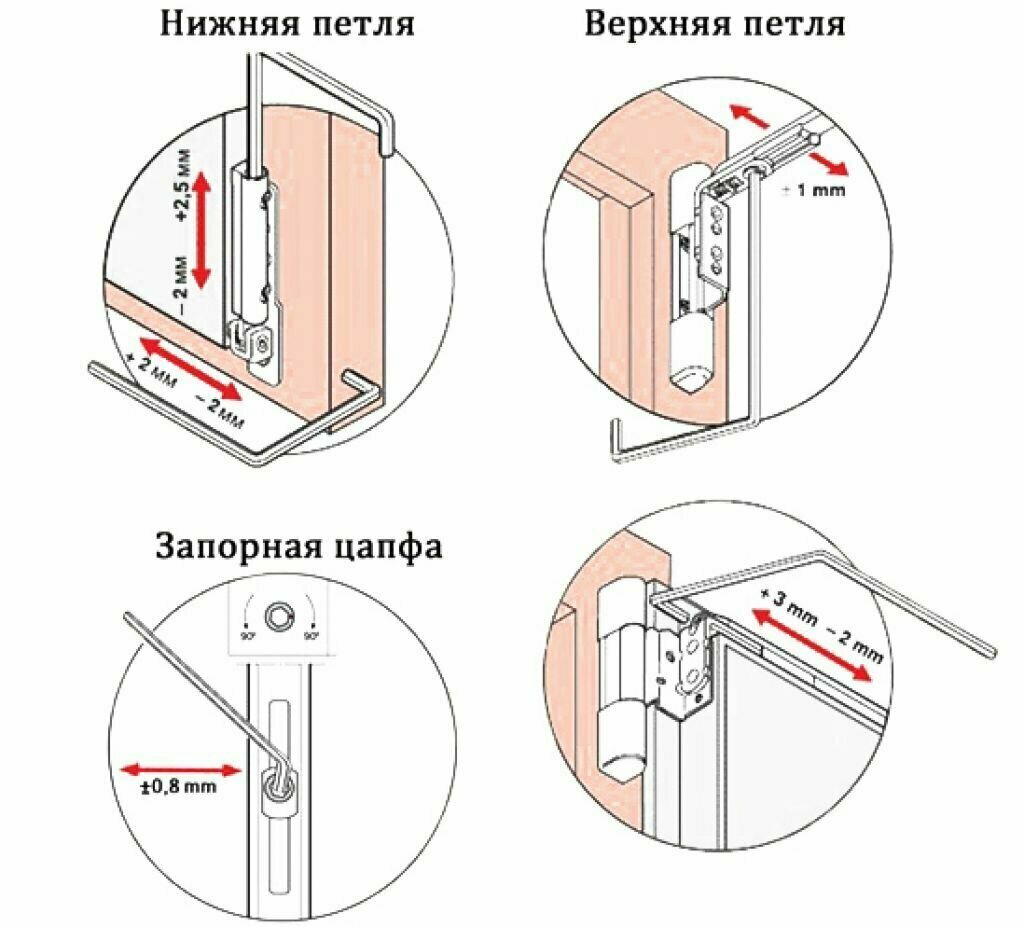 Нижняя петля

+2,5 мм

– 2 мм

+ 2 мм

– 2 мм

Верхняя петля

± 1 mm

Запорная цапфа

90°

90°

±0,8 mm

+ 3 mm

– 2 mm