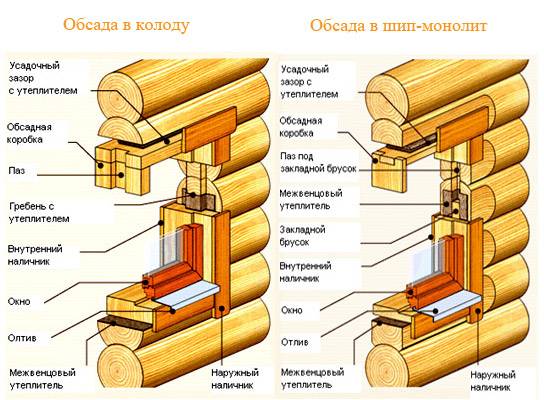 Обсада в колоду

Усадочный зазор с утеплителем

Обсадная коробка

Паз

Гребень с утеплителем

Внутренний наличник

Окно

Олтив

Межвенцовый утеплитель

Наружный наличник

Обсада в шип-монолит

Усадочный зазор с утеплителем

Обсадная коробка

Паз под закладной брусок

Межвенцовый утеплитель

Закладной брусок

Внутренний наличник

Окно

Отлив

Межвенцовый утеплитель

Наружный наличник