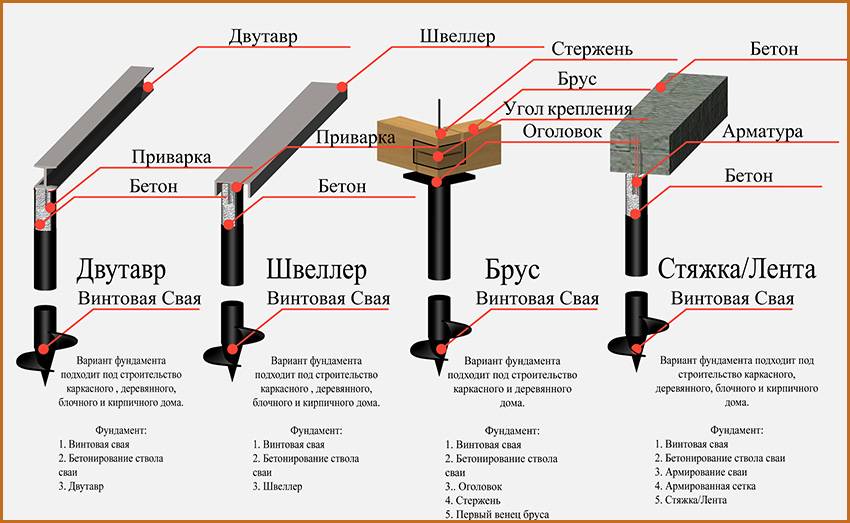 Двутавр

Приварка

Бетон

Двутавр

Винтовая Свая

Вариант фундамента подходит под строительство каркасного , деревянного, блочного и кирпичного дома.

Фундамент:
1. Винтовая свая
2. Бетонирование ствола сваи
3. Двутавр

Швеллер

Приварка

Бетон

Швеллер

Винтовая Свая

Вариант фундамента подходит под строительство каркасного , деревянного, блочного и кирпичного дома.

Фундамент:
1. Винтовая свая
2. Бетонирование ствола сваи
3. Швеллер

Стержень

Брус

Угол крепления

Оголовок

Брус

Винтовая Свая

Вариант фундамента подходит под строительство каркасного и деревянного дома.

Фундамент:
1. Винтовая свая
2. Бетонирование ствола сваи
3.. Оголовок
4. Стержень
5. Первый венец бруса

Бетон

Арматура

Бетон

Стяжка/Лента

Винтовая Свая

Вариант фундамента подходит под строительство каркасного, деревянного, блочного и кирпичного дома.

Фундамент:
1. Винтовая свая
2. Бетонирование ствола сваи
3. Армирование сваи
4. Армированная сетка
5. Стяжка/Лента