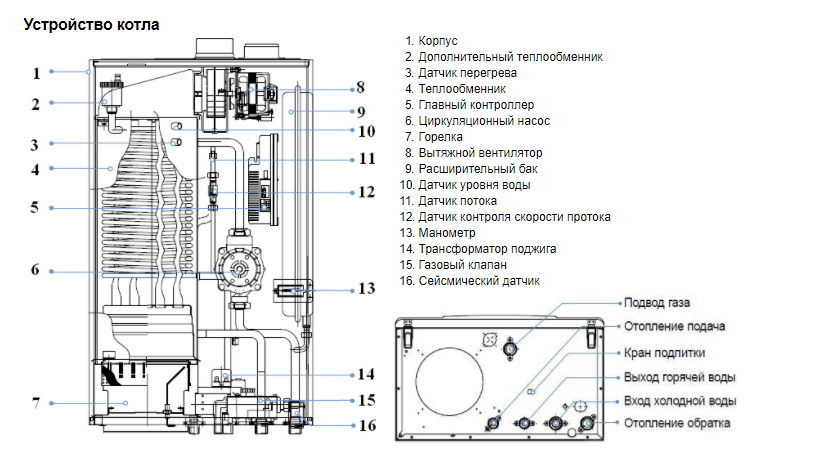 Устройство котла

1
2
3
4
5
6
7
8
9
10
11
12
13
14
15
16

1. Корпус
2. Дополнительный теплообменник
3. Датчик перегрева
4. Теплообменник
5. Главный контроллер
6. Циркуляционный насос
7. Горелка
8. Вытяжной вентилятор
9. Расширительный бак
10. Датчик уровня воды
11. Датчик потока
12. Датчик контроля скорости протока
13. Манометр
14. Трансформатор поджига
15. Газовый клапан
16. Сейсмический датчик

Подвод газа
Отопление подача
Кран подпитки
Выход горячей воды
Вход холодной воды
Отопление обратка