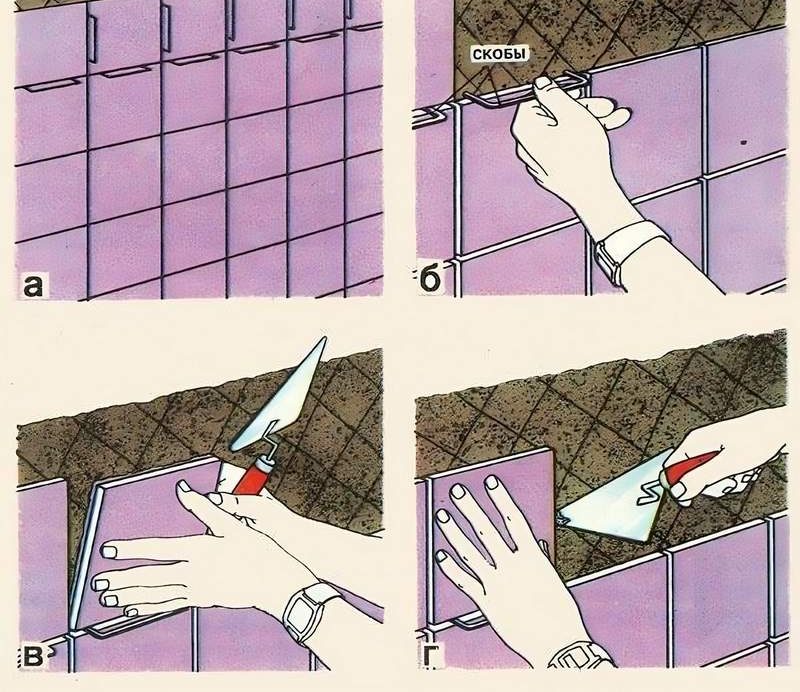 а

скобы

б

в

г