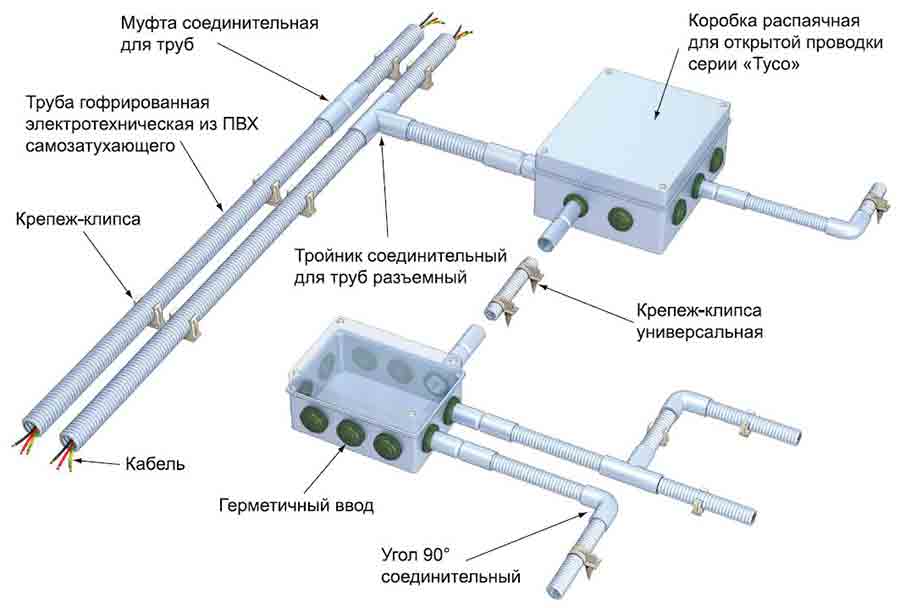 Муфта соединительная для труб

Коробка распаячная для открытой проводки серии «Тусо»

Труба гофрированная электротехническая из ПВХ самозатухающего

Крепеж-клипса

Тройник соединительный для труб разъемный

Крепеж-клипса универсальная

Кабель

Герметичный ввод

Угол 90° соединительный