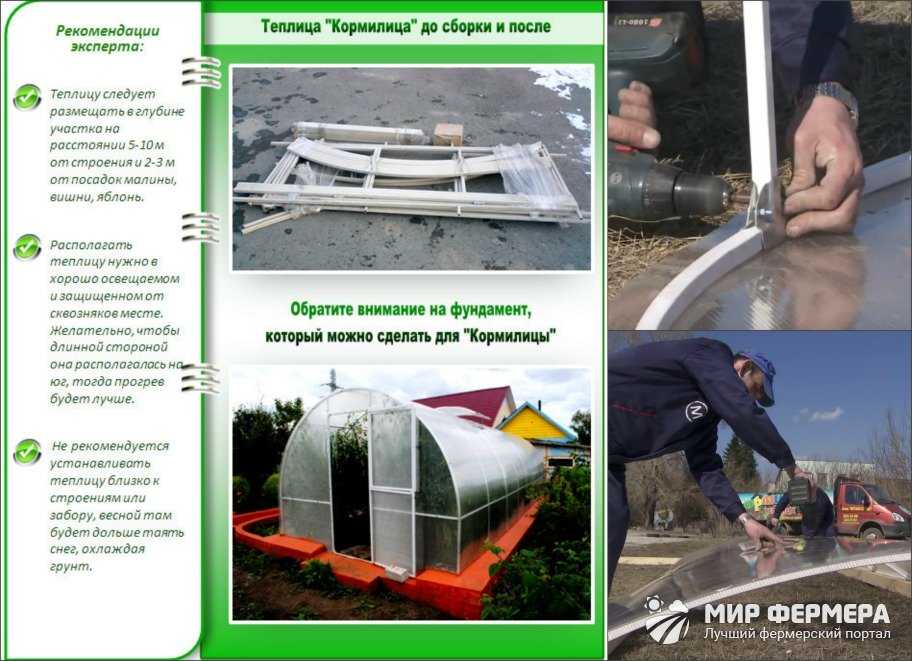 Рекомендации эксперта:

Теплицу следует размещать в глубине участка на расстоянии 5-10 м от строения и 2-3 м от посадок малины, вишни, яблонь.

Располагать теплицу нужно в хорошо освещаемом и защищенном от сквозняков месте. Желательно, чтобы длинной стороной она располагалась на юг, тогда прогрев будет лучше.

Не рекомендуется устанавливать теплицу близко к строениям или забору, весной там будет дольше таять снег, охлаждая грунт.

Теплица "Кормилица" до сборки и после

Обратите внимание на фундамент, который можно сделать для "Кормилицы"

МИР ФЕРМЕРА
Лучший фермерский портал