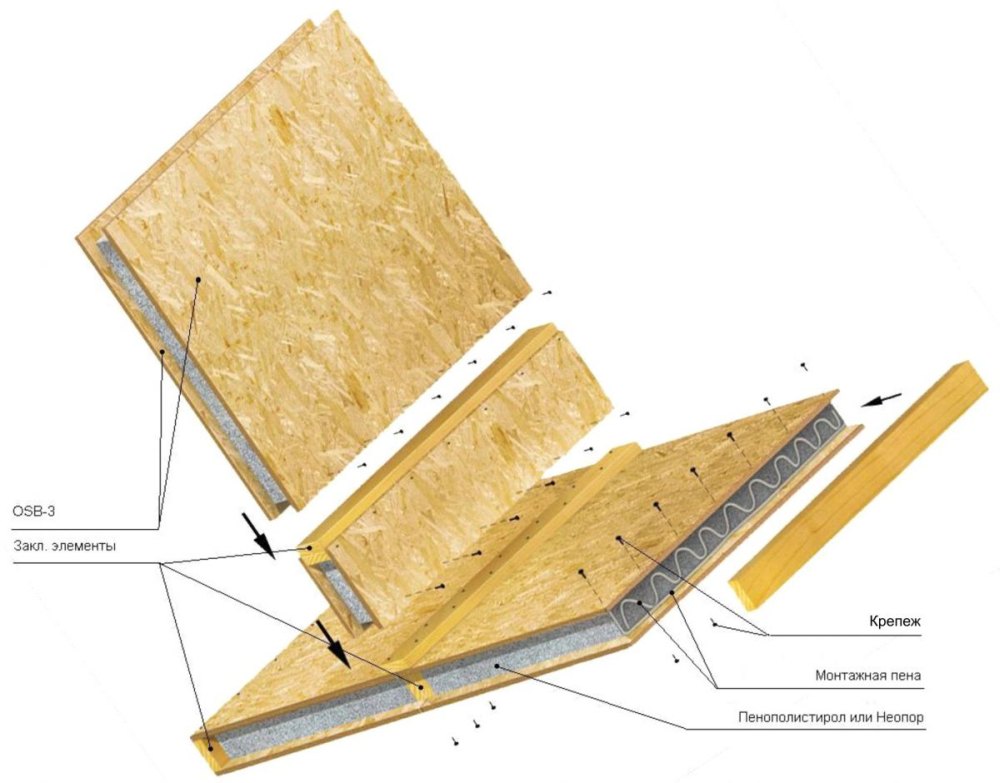 OSB-3

Закл. элементы

Крепеж

Монтажная пена

Пенополистирол или Неопор