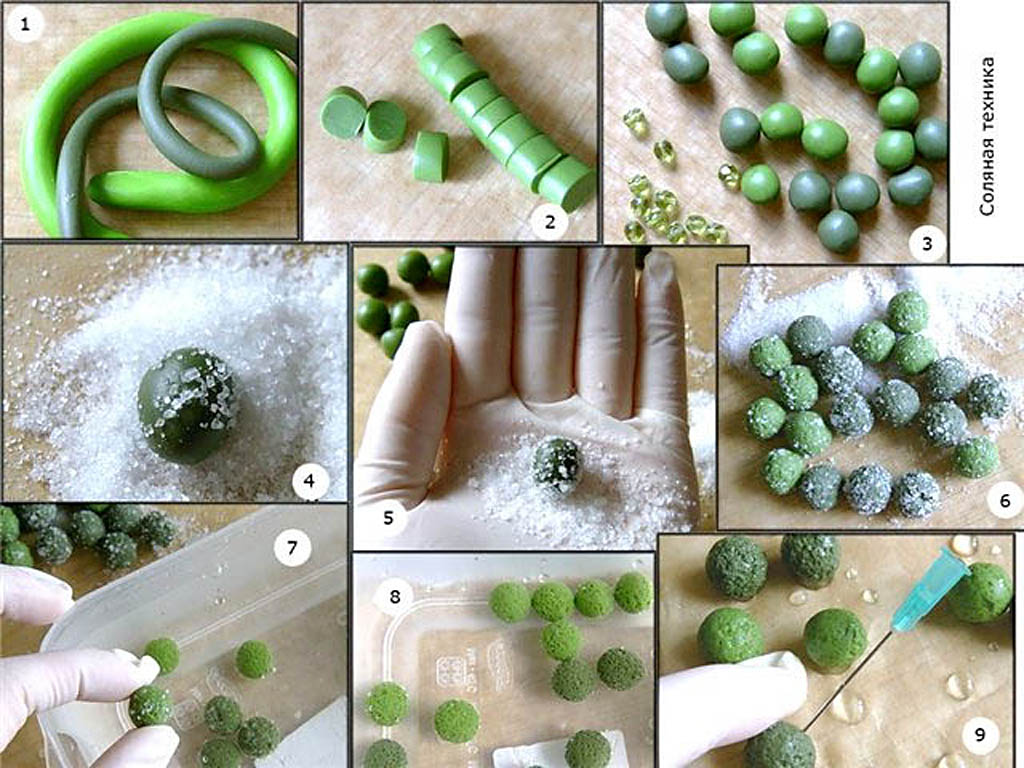 1
2
3
Соляная техника
4
5
6
7
8
9