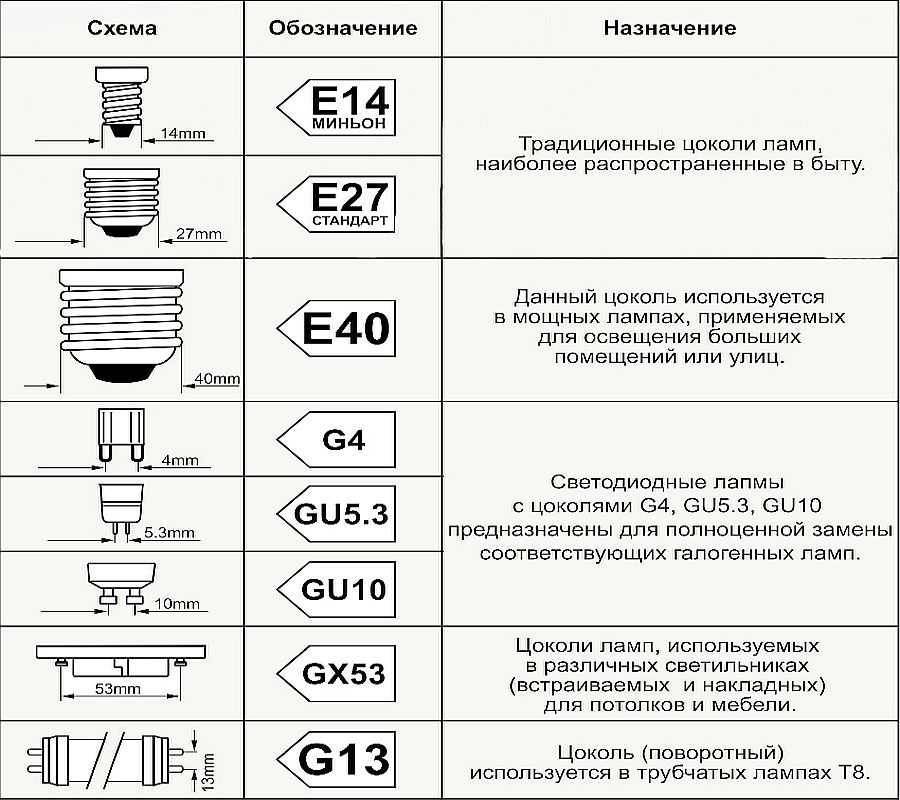 | Схема | Обозначение | Назначение |
|---|---|---|
| 14mm | E14 МИНЬОН | Традиционные цоколи ламп, наиболее распространенные в быту. |
| 27mm | E27 СТАНДАРТ | |
| 40mm | E40 | Данный цоколь используется в мощных лампах, применяемых для освещения больших помещений или улиц. |
| 4mm | G4 | Светодиодные лапмы с цоколями G4, GU5.3, GU10 предназначены для полноценной замены соответствующих галогенных ламп. |
| 5.3mm | GU5.3 | |
| 10mm | GU10 | |
| 53mm | GX53 | Цоколи ламп, используемых в различных светильниках (встраиваемых и накладных) для потолков и мебели. |
| 13mm | G13 | Цоколь (поворотный) используется в трубчатых лампах Т8. |