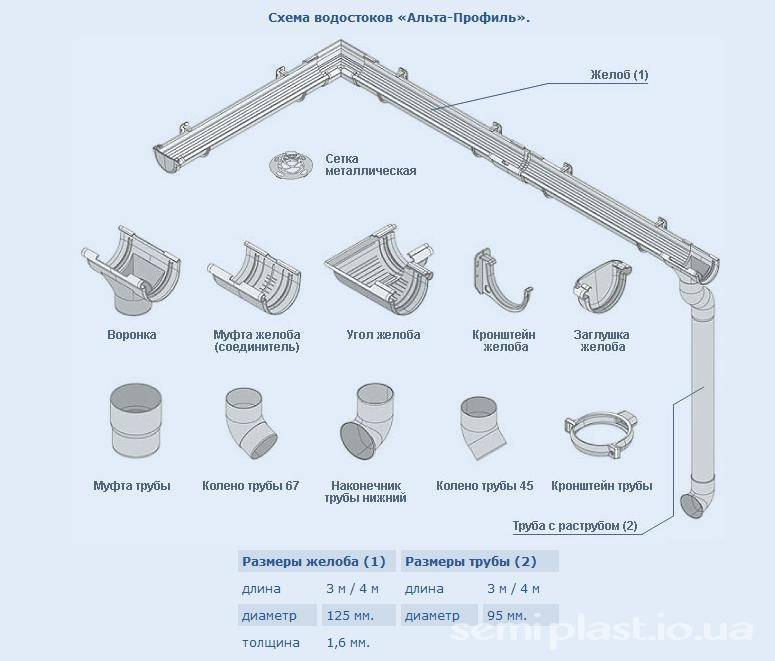 Схема водостоков «Альта-Профиль».

Желоб (1)

Сетка металлическая

Воронка

Муфта желоба (соединитель)

Угол желоба

Кронштейн желоба

Заглушка желоба

Муфта трубы

Колено трубы 67

Наконечник трубы нижний

Колено трубы 45

Кронштейн трубы

Труба с раструбом (2)

| Размеры желоба (1) | | Размеры трубы (2) | |
|---|---|---|---|
| длина | 3 м / 4 м | длина | 3 м / 4 м |
| диаметр | 125 мм. | диаметр | 95 мм. |
| толщина | 1,6 мм. | | |

semiplast.io.ua