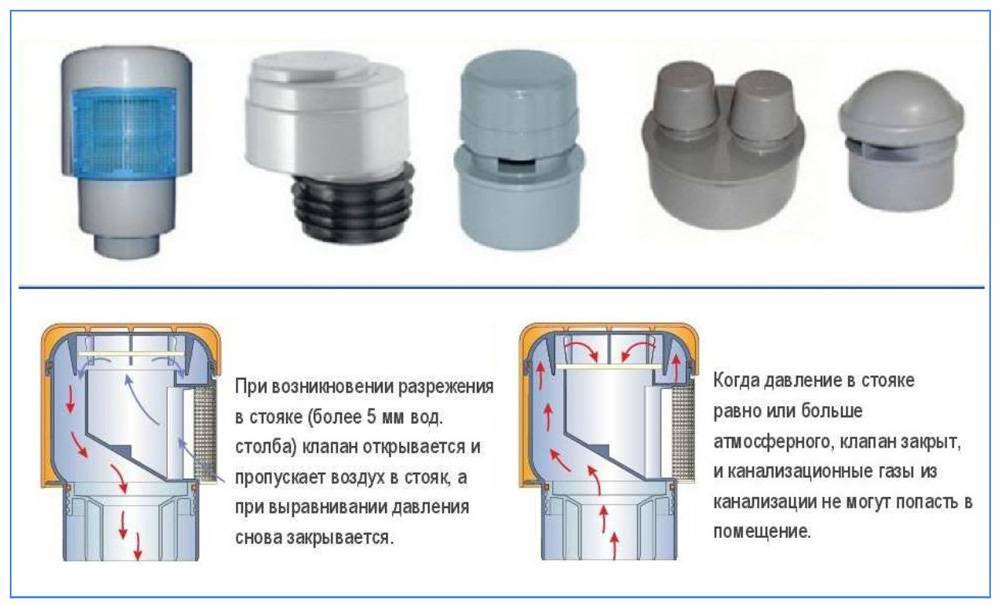 При возникновении разрежения в стояке (более 5 мм вод. столба) клапан открывается и пропускает воздух в стояк, а при выравнивании давления снова закрывается.

Когда давление в стояке равно или больше атмосферного, клапан закрыт, и канализационные газы из канализации не могут попасть в помещение.