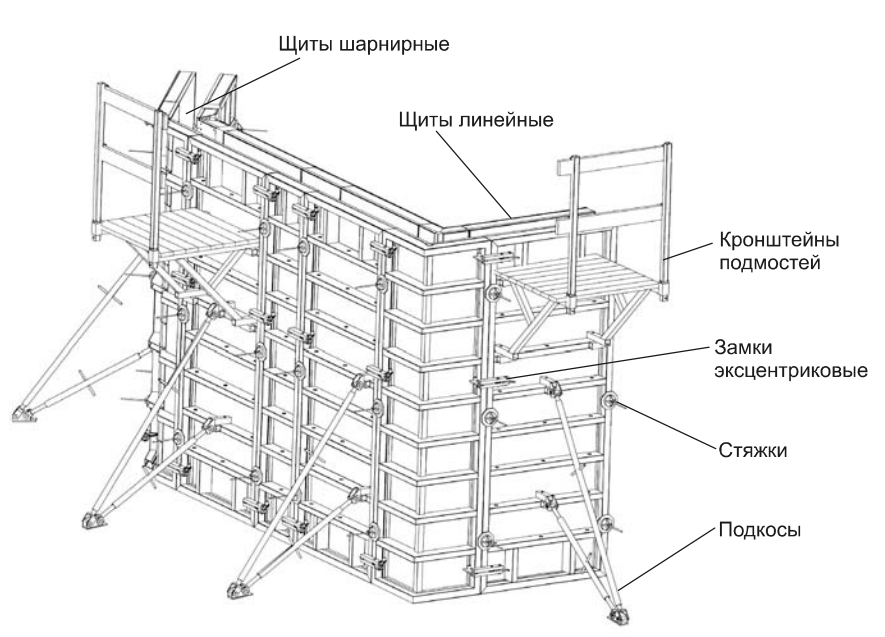 Щиты шарнирные

Щиты линейные

Кронштейны подмостей

Замки эксцентриковые

Стяжки

Подкосы