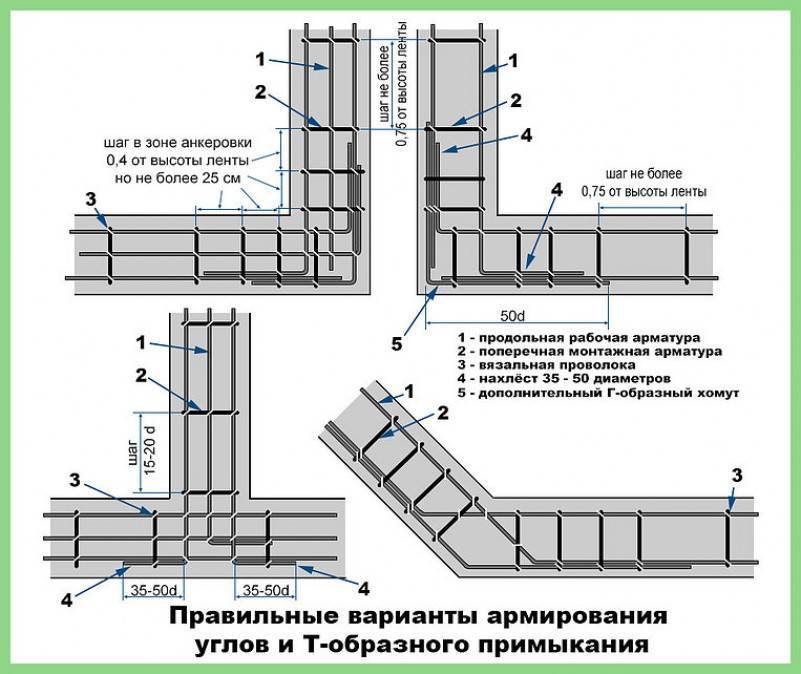 1
2
шаг в зоне анкеровки
0,4 от высоты ленты
но не более 25 см
3
шаг не более
0,75 от высоты ленты
1
2
4
шаг не более
0,75 от высоты ленты
4
5
50d
1 - продольная рабочая арматура
2 - поперечная монтажная арматура
3 - вязальная проволока
4 - нахлёст 35 - 50 диаметров
5 - дополнительный Г-образный хомут
1
2
шаг
15-20 d
3
4
35-50d
35-50d
4
1
2
3

Правильные варианты армирования
углов и Т-образного примыкания