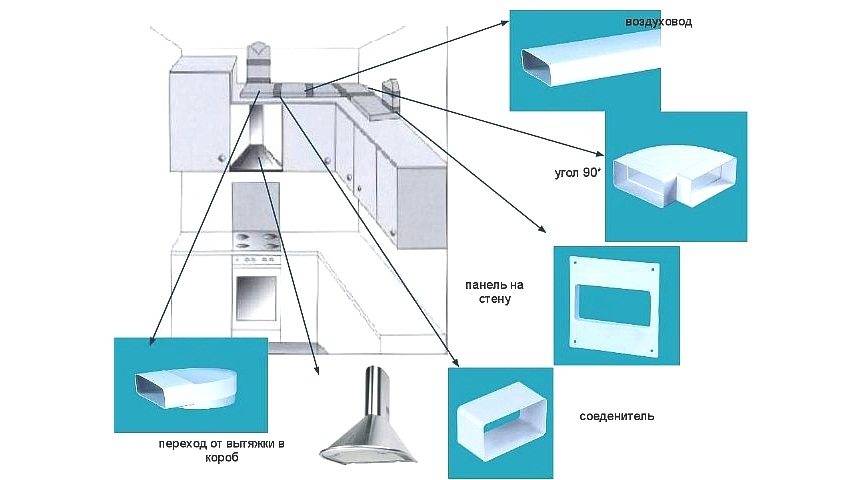 воздуховод

угол 90*

панель на стену

соеденитель

переход от вытяжки в короб