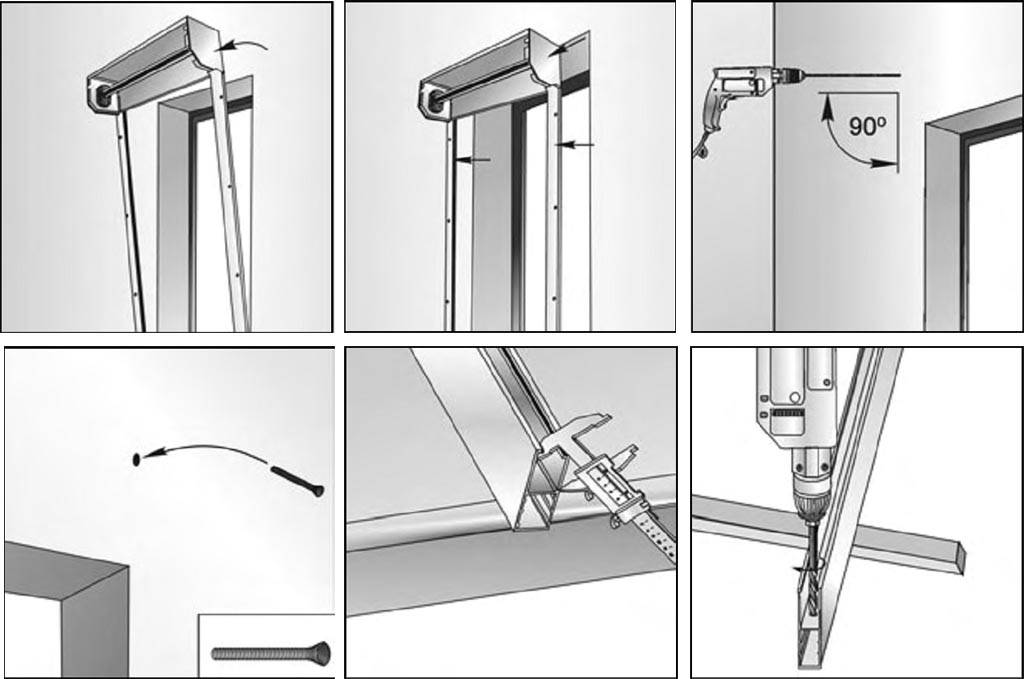 90º