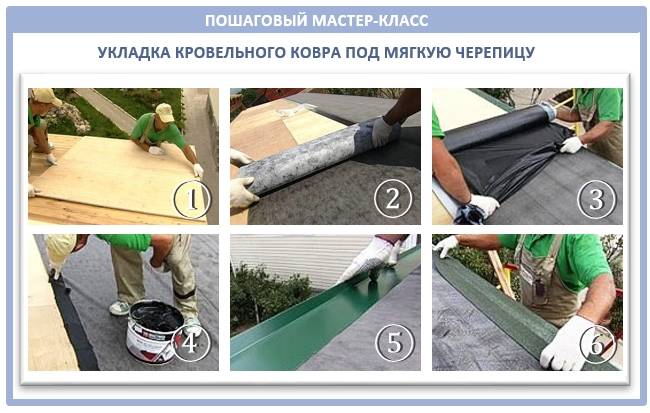 ПОШАГОВЫЙ МАСТЕР-КЛАСС

УКЛАДКА КРОВЕЛЬНОГО КОВРА ПОД МЯГКУЮ ЧЕРЕПИЦУ

1

2

3

4

5

6