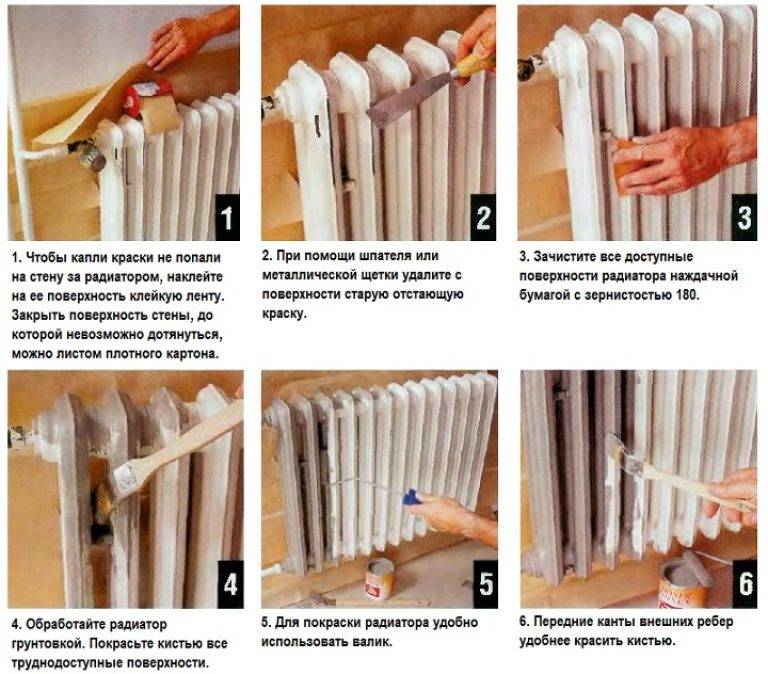 1

1. Чтобы капли краски не попали на стену за радиатором, наклейте на ее поверхность клейкую ленту. Закрыть поверхность стены, до которой невозможно дотянуться, можно листом плотного картона.

2

2. При помощи шпателя или металлической щетки удалите с поверхности старую отстающую краску.

3

3. Зачистите все доступные поверхности радиатора наждачной бумагой с зернистостью 180.

4

4. Обработайте радиатор грунтовкой. Покрасьте кистью все труднодоступные поверхности.

5

5. Для покраски радиатора удобно использовать валик.

6

6. Передние канты внешних ребер удобнее красить кистью.