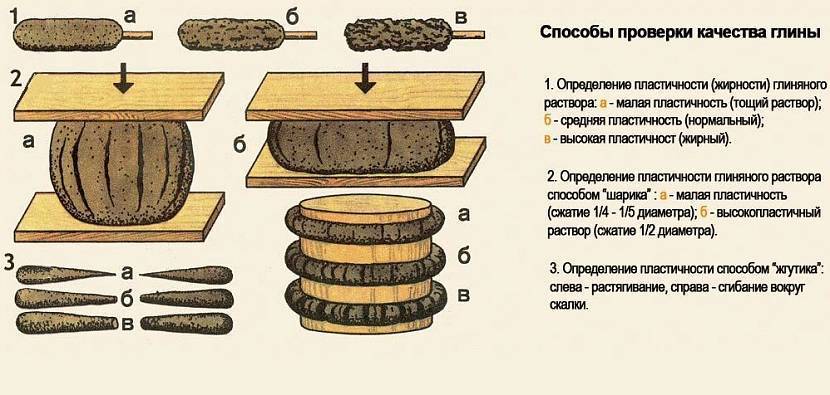 1 а б в

2

а б

3 а б в

а б в

Способы проверки качества глины

1. Определение пластичности (жирности) глиняного раствора: а - малая пластичность (тощий раствор); б - средняя пластичность (нормальный); в - высокая пластичност (жирный).

2. Определение пластичности глиняного раствора способом "шарика" : а - малая пластичность (сжатие 1/4 - 1/5 диаметра); б - высокопластичный раствор (сжатие 1/2 диаметра).

3. Определение пластичности способом "жгутика": слева - растягивание, справа - сгибание вокруг скалки.