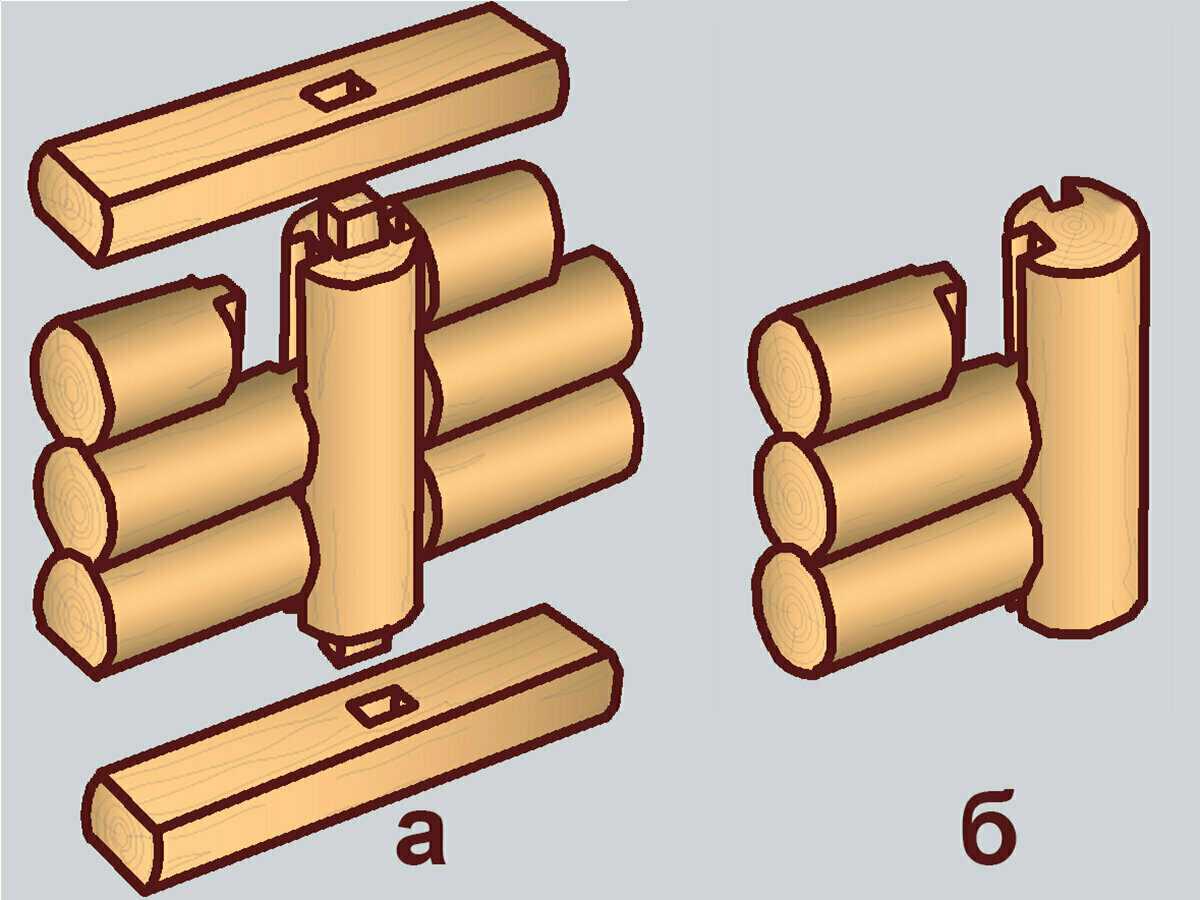 а

б