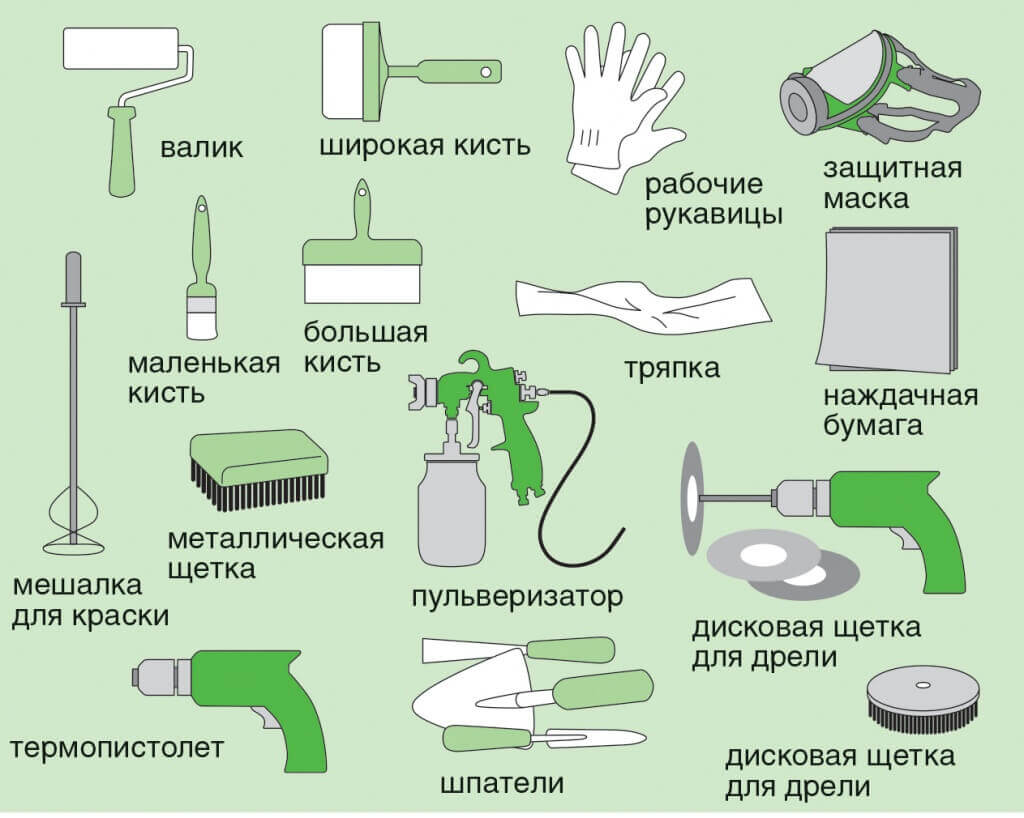 валик

широкая кисть

рабочие рукавицы

защитная маска

маленькая кисть

большая кисть

тряпка

наждачная бумага

мешалка для краски

металлическая щетка

пульверизатор

дисковая щетка для дрели

термопистолет

шпатели

дисковая щетка для дрели