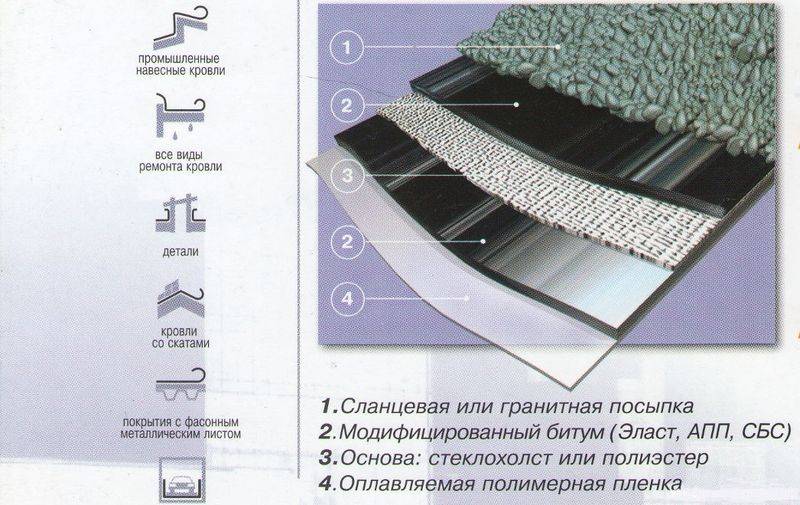 промышленные навесные кровли

все виды ремонта кровли

детали

кровли со скатами

покрытия с фасонным металлическим листом

1

2

3

2

4

1. Сланцевая или гранитная посыпка
2. Модифицированный битум (Эласт, АПП, СБС)
3. Основа: стеклохолст или полиэстер
4. Оплавляемая полимерная пленка