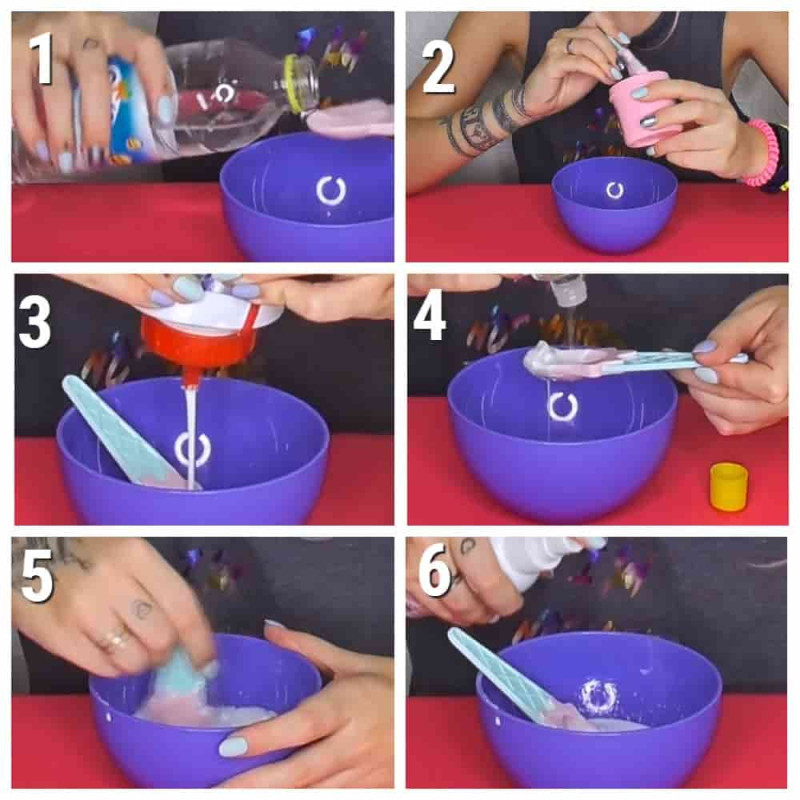 1

2

3

4

5

6