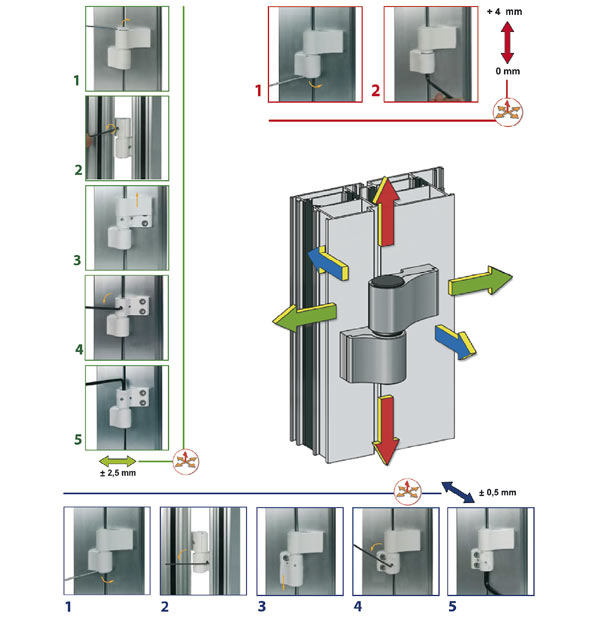 1
2
3
4
5
± 2,5 mm

1
2
+ 4 mm
0 mm

± 0,5 mm

1
2
3
4
5