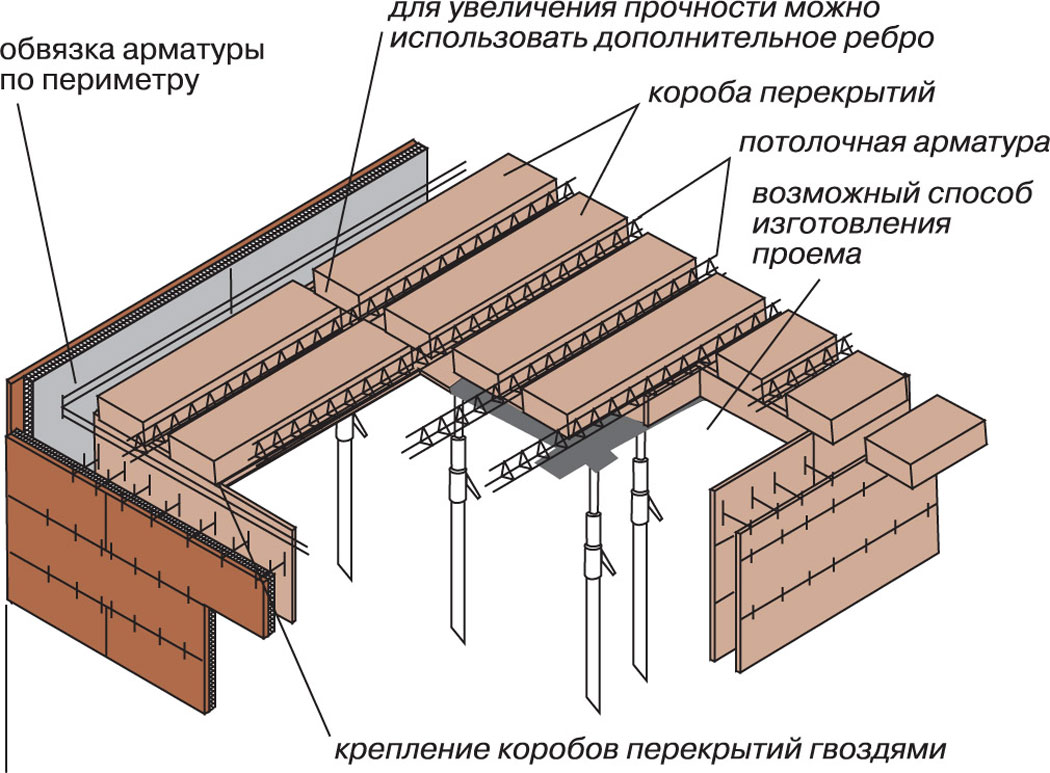 обвязка арматуры по периметру

для увеличения прочности можно использовать дополнительное ребро

короба перекрытий

потолочная арматура

возможный способ изготовления проема

крепление коробов перекрытий гвоздями