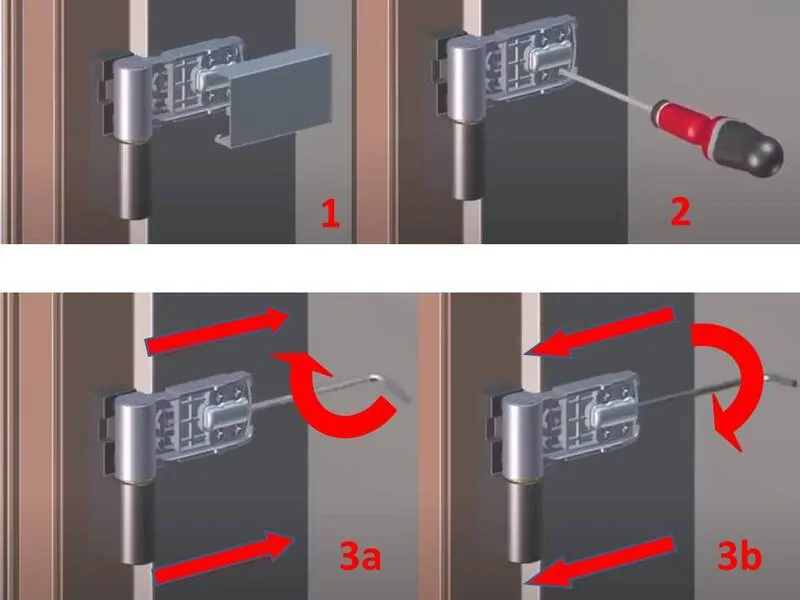 1

2

3a

3b