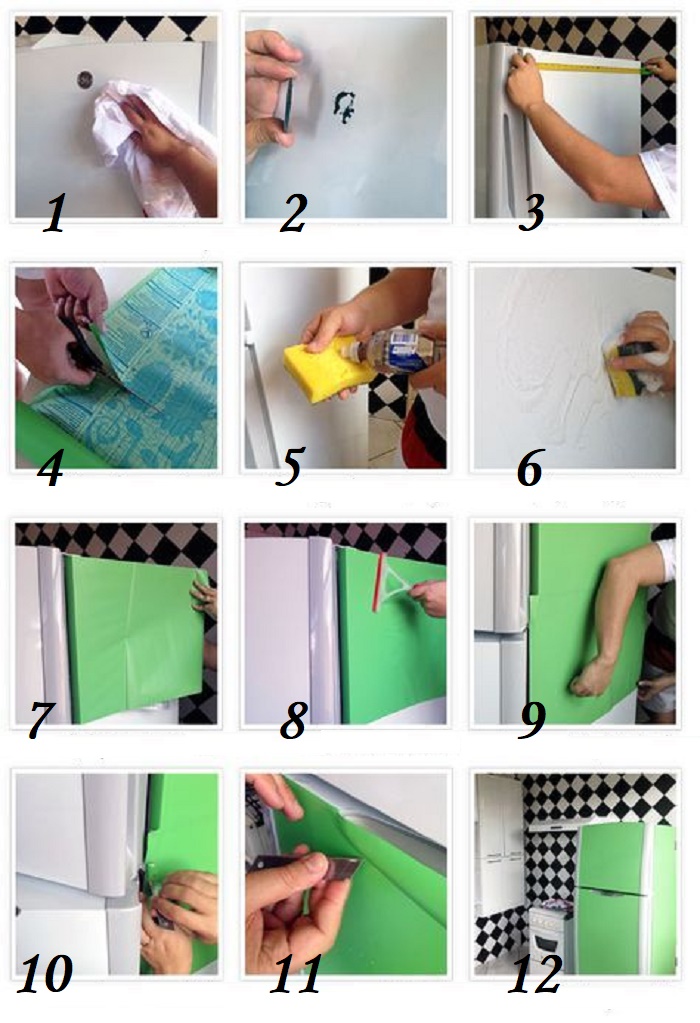 1
2
3
4
5
6
7
8
9
10
11
12