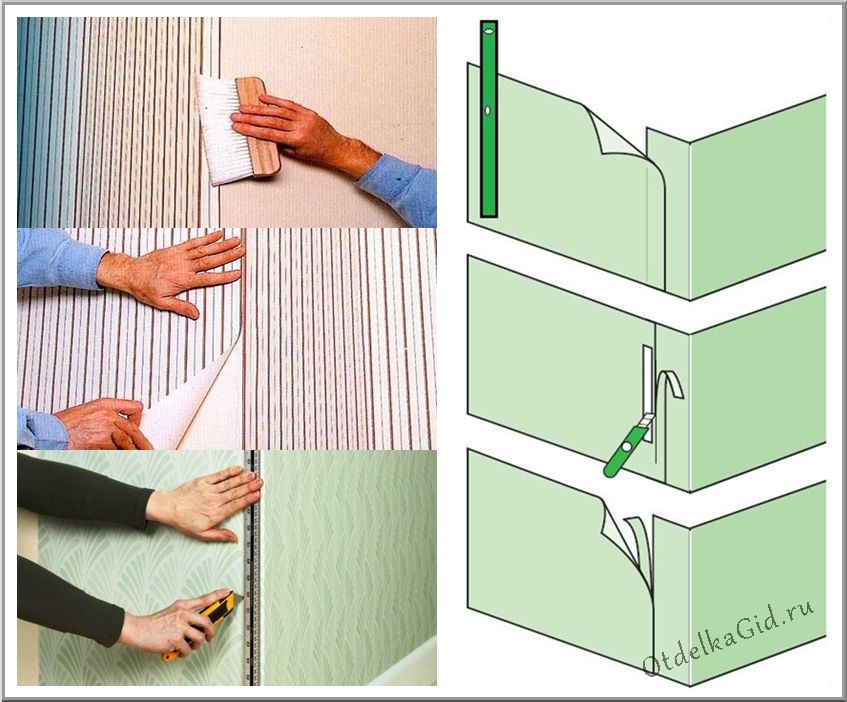 OtdelkaGid.ru